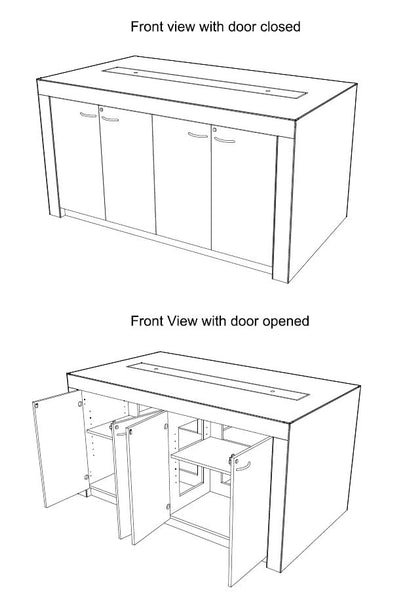 Front view with door closed

Front View with door opened