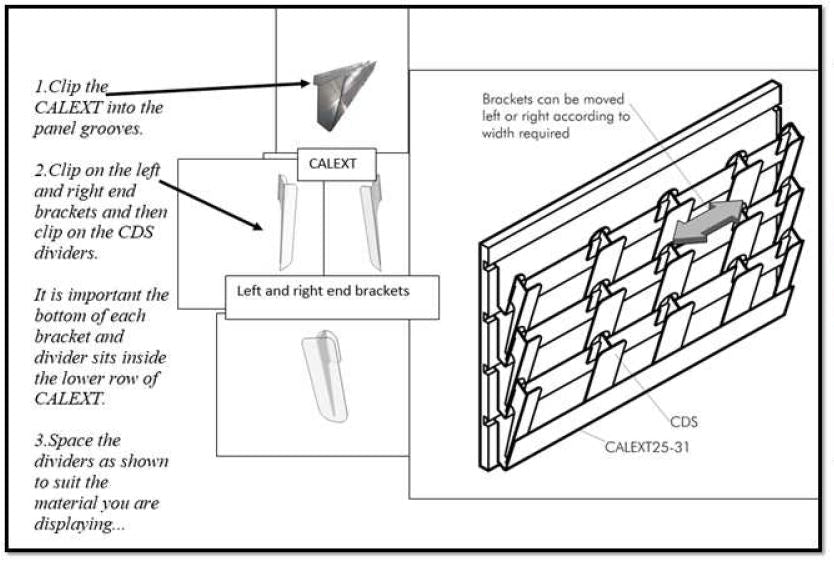 1.Clip the CALEXT into the panel grooves.

2.Clip on the left and right end brackets and then clip on the CDS dividers.

It is important the bottom of each bracket and divider sits inside the lower row of CALEXT.

3.Space the dividers as shown to suit the material you are displaying...

CALEXT

Left and right end brackets

Brackets can be moved left or right according to width required

CDS

CALEXT25-31