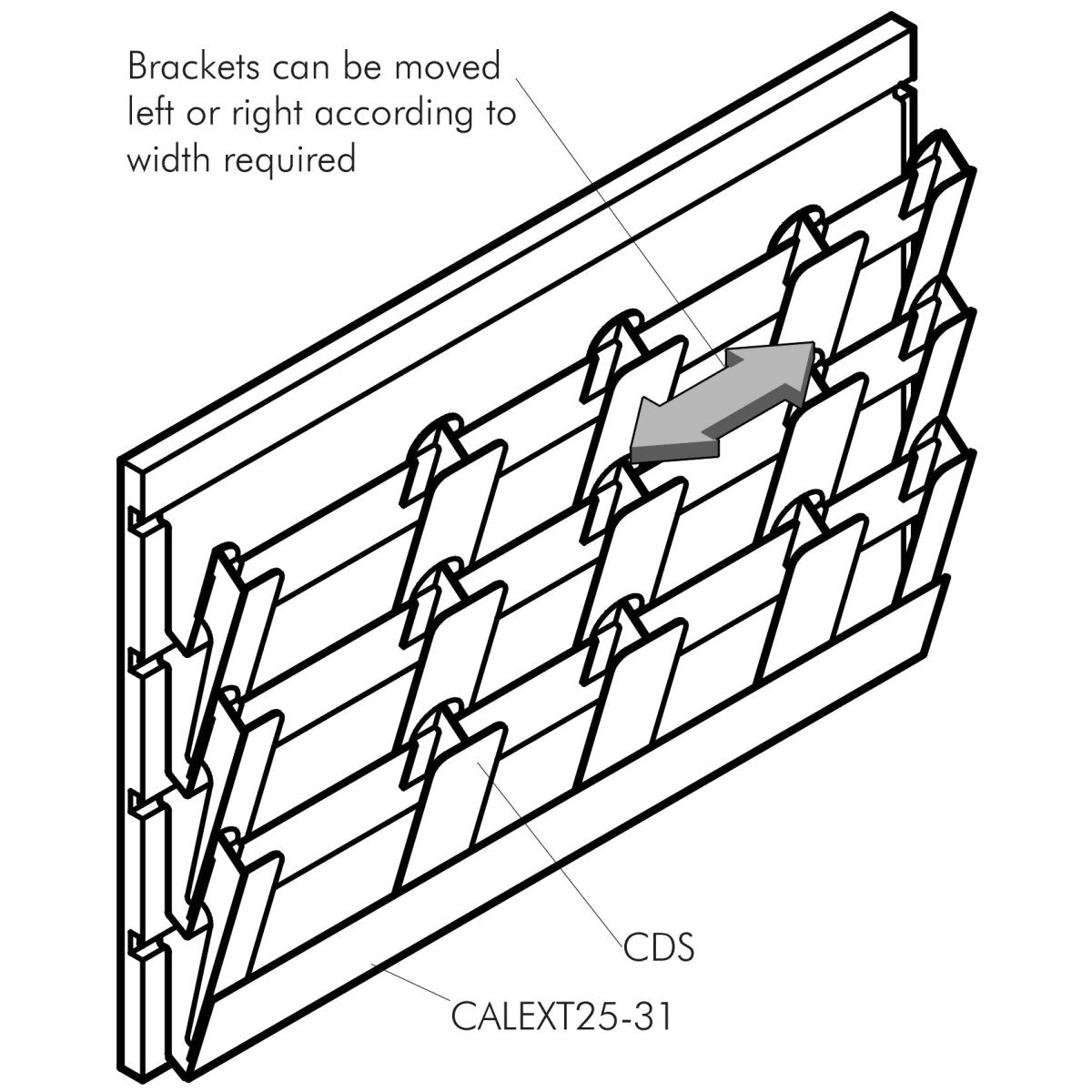 Brackets can be moved left or right according to width required

CDS

CALEXT25-31