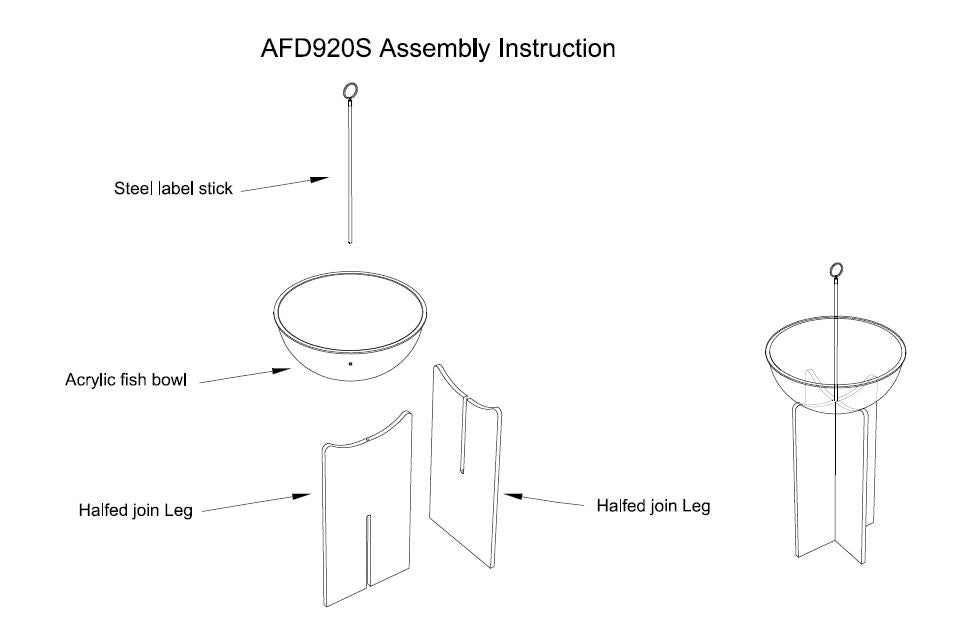 AFD920S Assembly Instruction

Steel label stick

Acrylic fish bowl

Halfed join Leg

Halfed join Leg